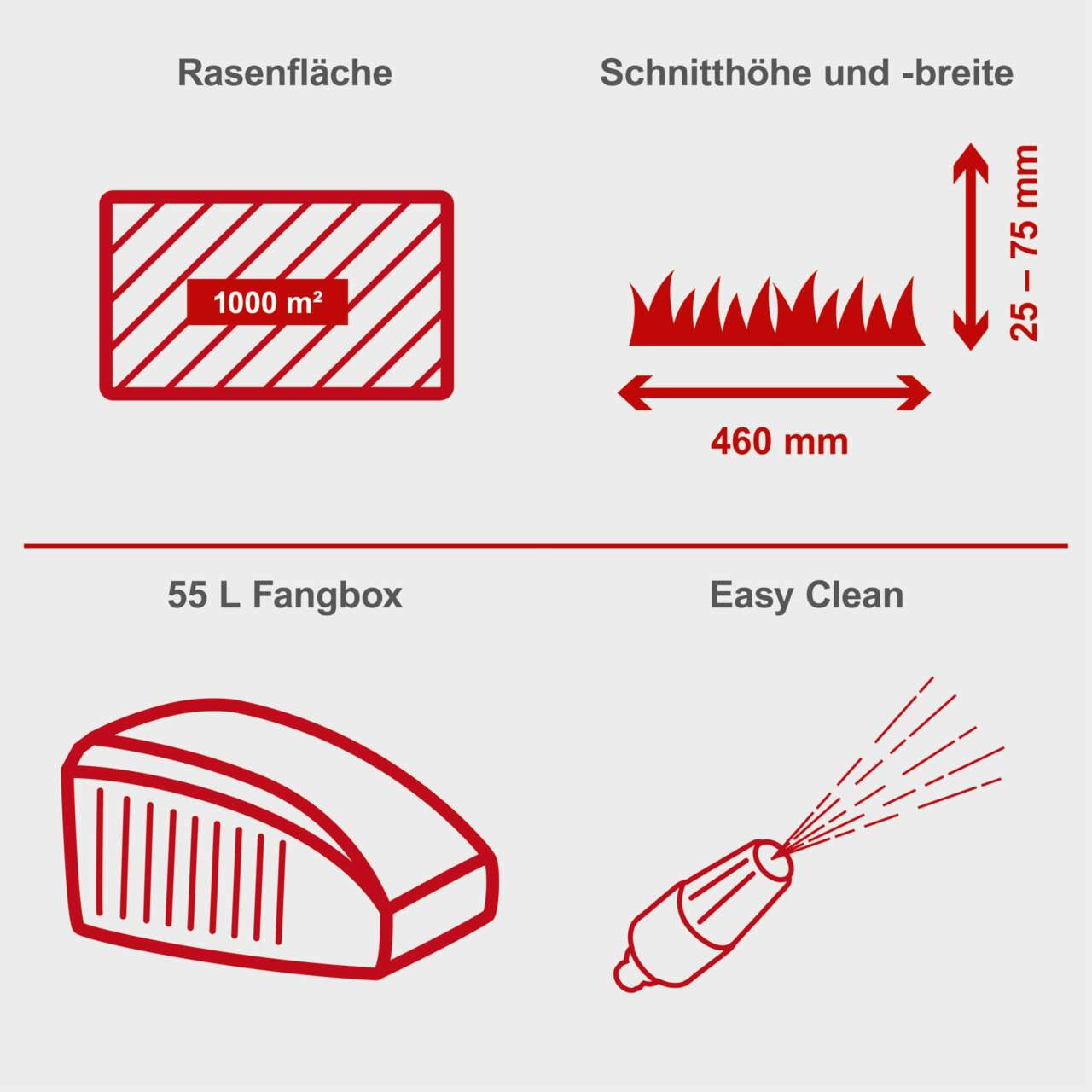 Rasenfläche

1000 m²

Schnitthöhe und -breite

25 – 75 mm

460 mm

55 L Fangbox

Easy Clean