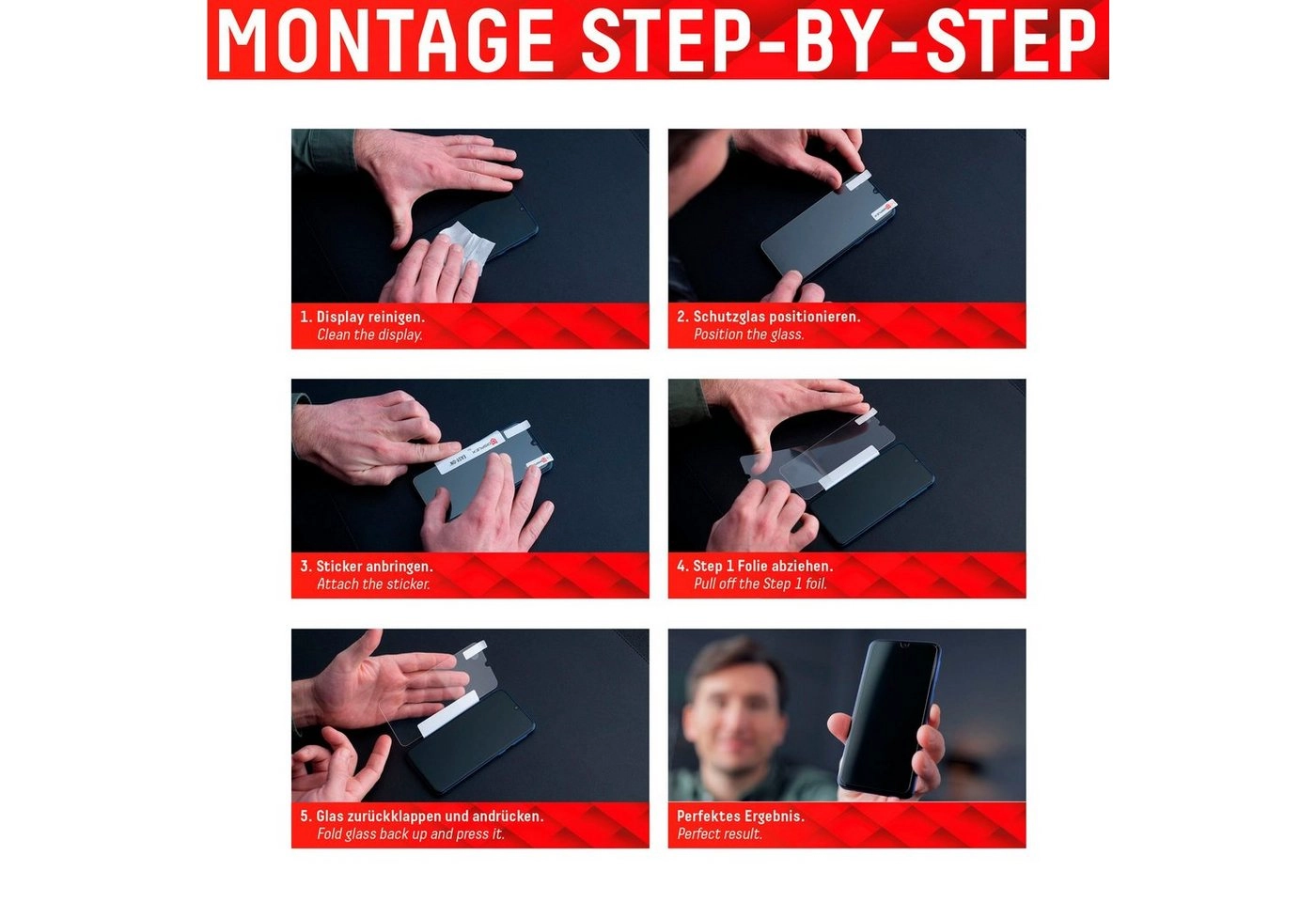 MONTAGE STEP-BY-STEP

1. Display reinigen.
Clean the display.

2. Schutzglas positionieren.
Position the glass.

3. Sticker anbringen.
Attach the sticker.

4. Step 1 Folie abziehen.
Pull off the Step 1 foil.

5. Glas zurückklappen und andrücken.
Fold glass back up and press it.

Perfektes Ergebnis.
Perfect result.